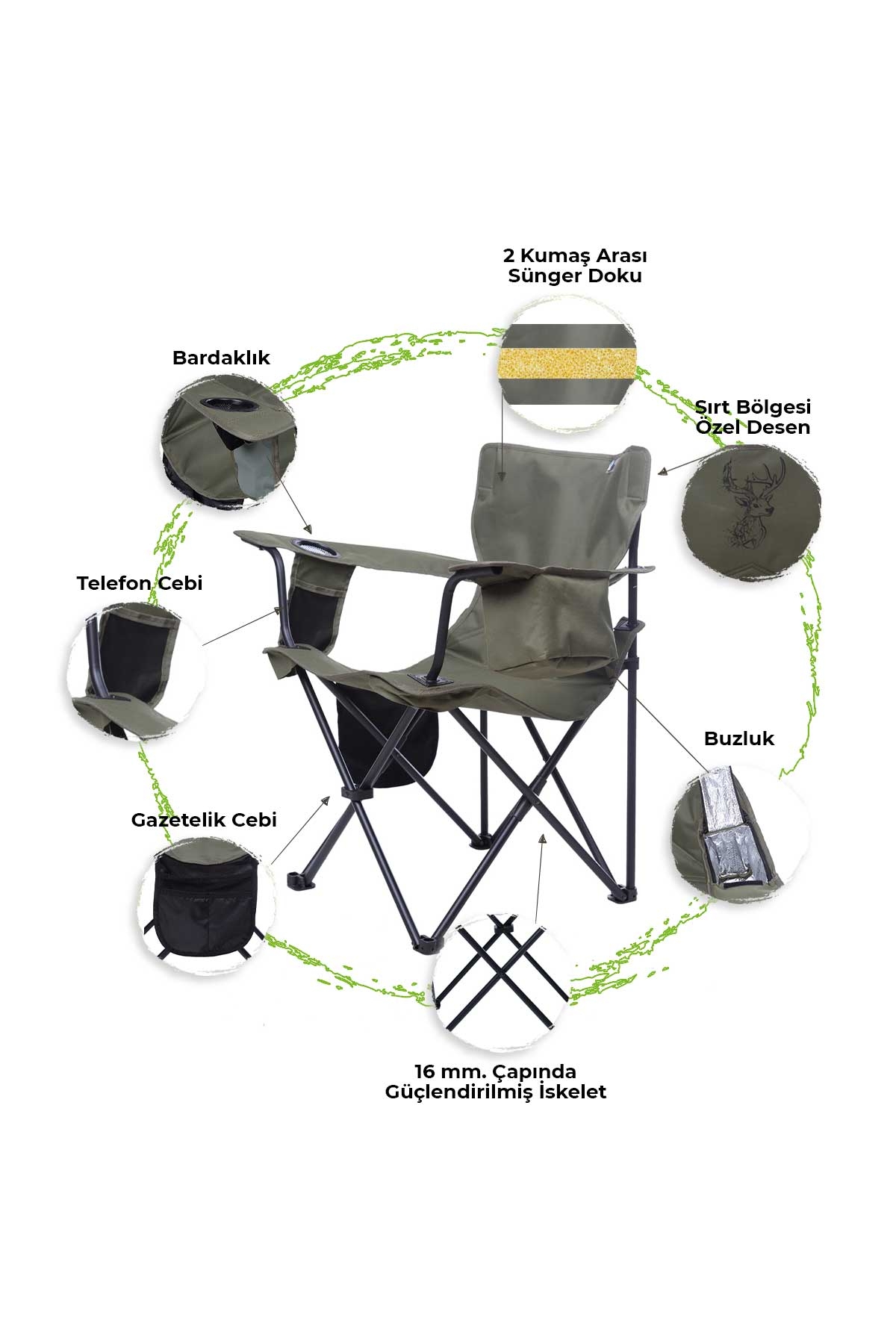 2 Kumaş Arası Sünger Doku

Bardaklık

Sırt Bölgesi Özel Desen

Telefon Cebi

Buzluk

Gazetelik Cebi

16 mm. Çapında Güçlendirilmiş İskelet